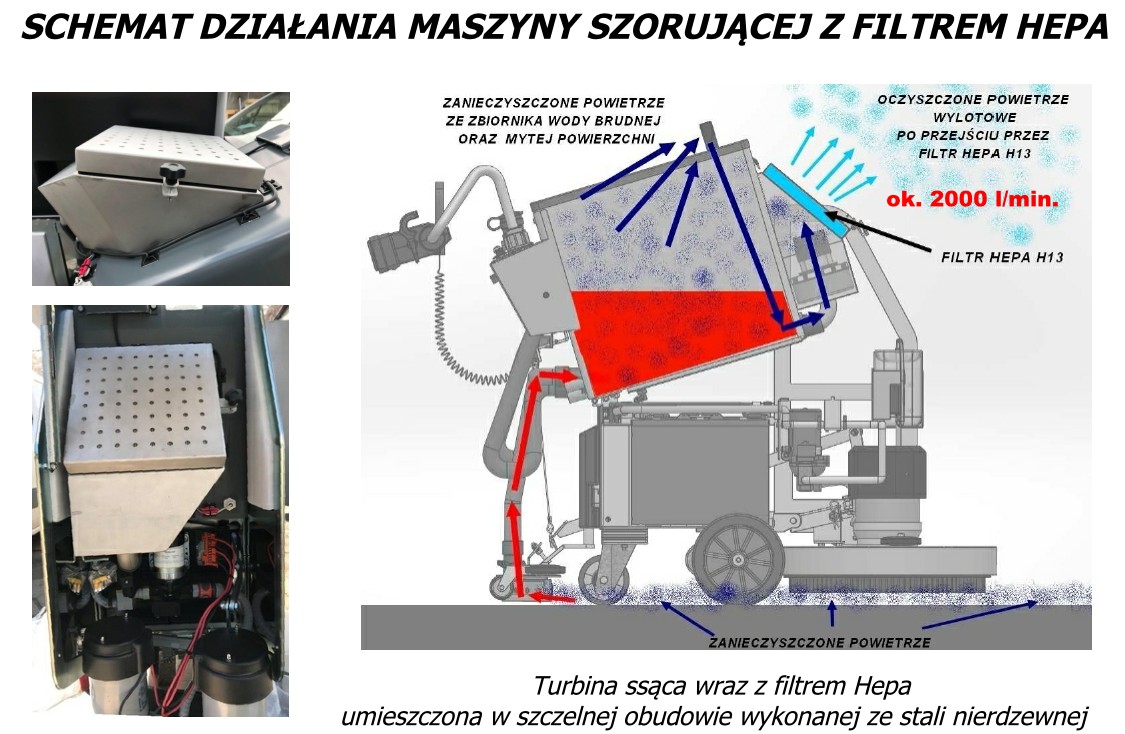 SCHEMAT DZIAŁANIA MASZYNY SZORUJĄCEJ Z FILTREM HEPA

ZANIECZYSZCZONE POWIETRZE ZE ZBIORNIKA WODY BRUDNEJ ORAZ MYTEJ POWIERZCHNI

OCZYSZCZONE POWIETRZE WYLOTOWE PO PRZEJŚCIU PRZEZ FILTR HEPA H13

ok. 2000 l/min.

FILTR HEPA H13

ZANIECZYSZCZONE POWIETRZE

Turbina ssąca wraz z filtrem Hepa umieszczona w szczelnej obudowie wykonanej ze stali nierdzewnej